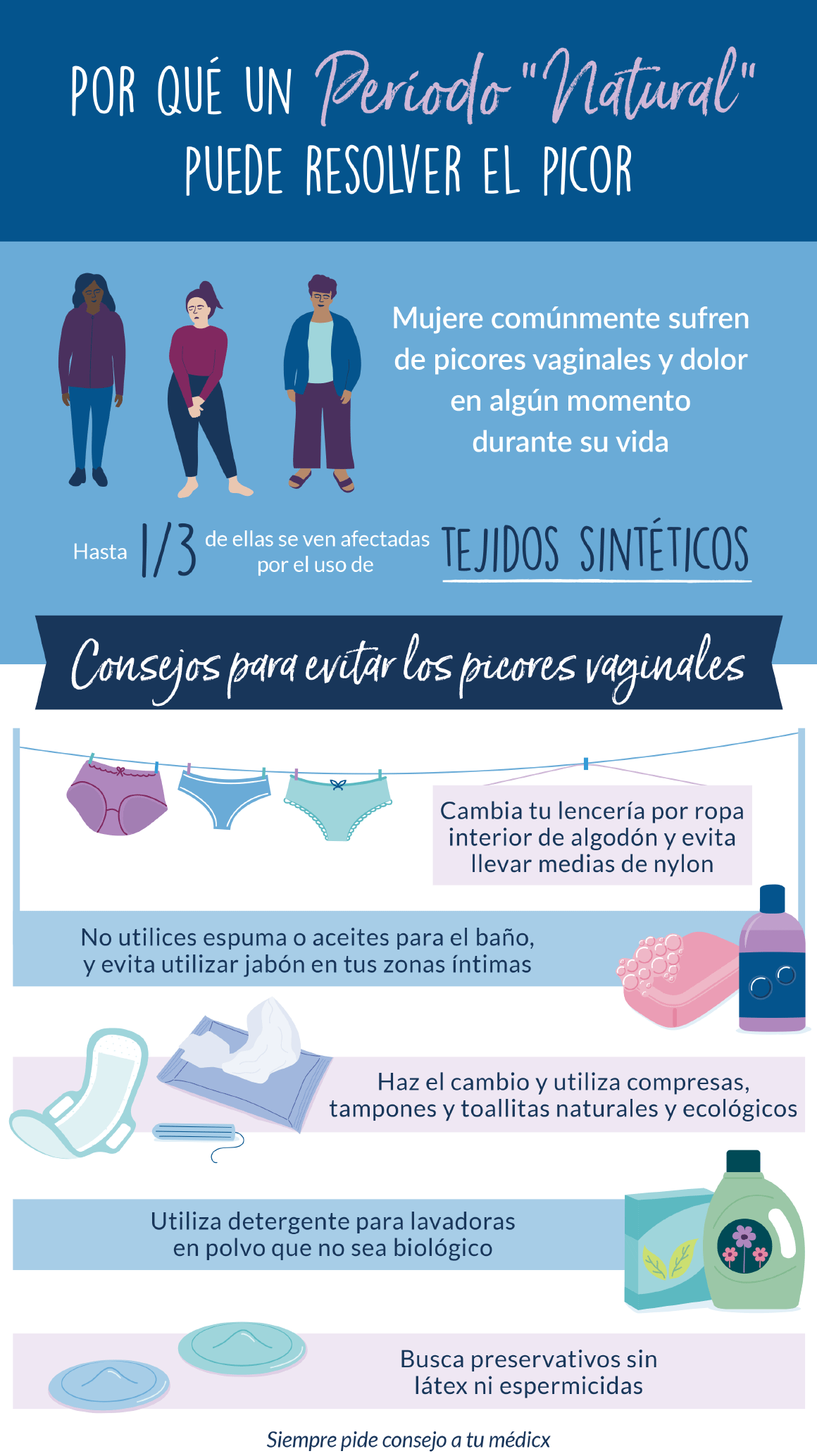 POR QUÉ UN Periodo "Natural" PUEDE RESOLVER EL PICOR

Mujere comúnmente sufren de picores vaginales y dolor en algún momento durante su vida

Hasta 1/3 de ellas se ven afectadas por el uso de TEJIDOS SINTÉTICOS

Consejos para evitar los picores vaginales

Cambia tu lencería por ropa interior de algodón y evita llevar medias de nylon

No utilices espuma o aceites para el baño, y evita utilizar jabón en tus zonas íntimas

Haz el cambio y utiliza compresas, tampones y toallitas naturales y ecológicos

Utiliza detergente para lavadoras en polvo que no sea biológico

Busca preservativos sin látex ni espermicidas

Siempre pide consejo a tu médicx